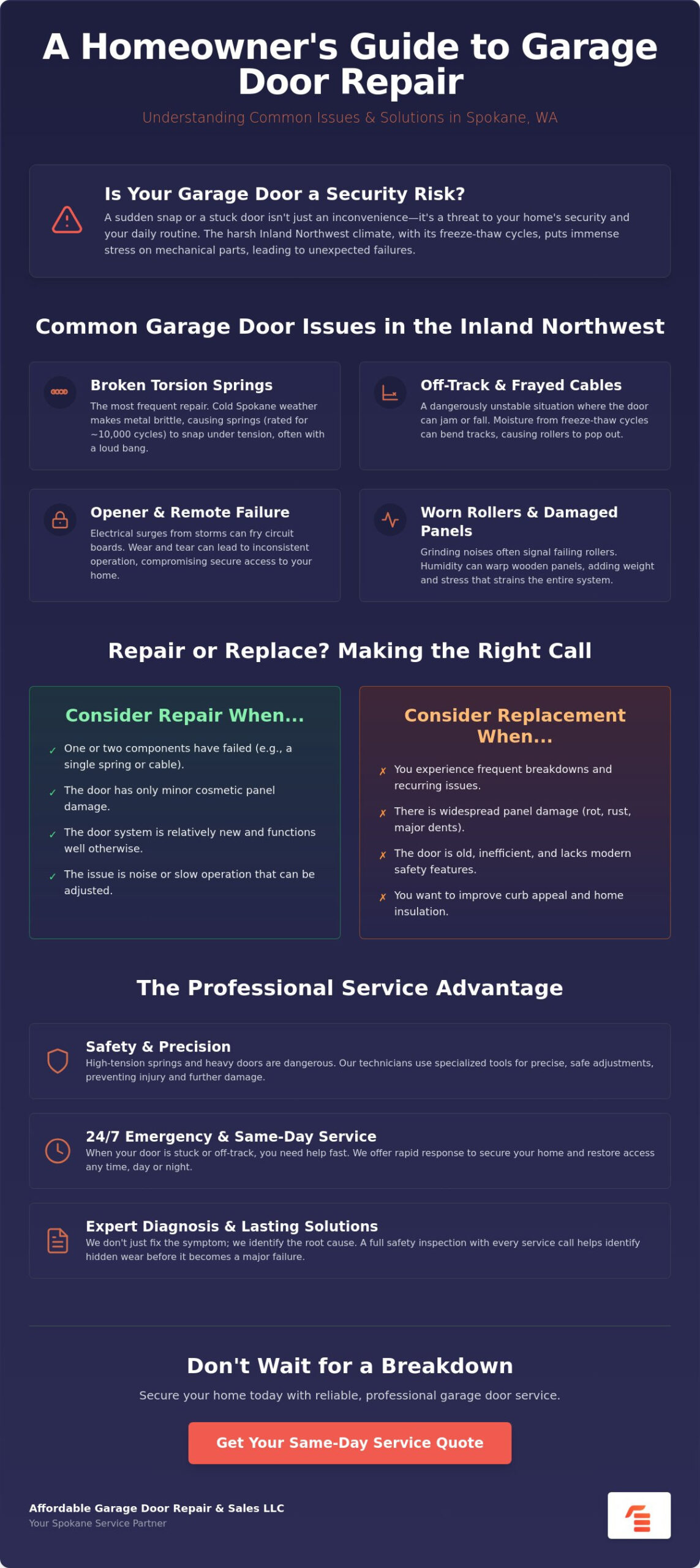 A Homeowner's Guide to Garage Door Repair

Understanding Common Issues & Solutions in Spokane, WA

Is Your Garage Door a Security Risk?

A sudden snap or a stuck door isn't just an inconvenience—it's a threat to your home's security and your daily routine. The harsh Inland Northwest climate, with its freeze-thaw cycles, puts immense stress on mechanical parts, leading to unexpected failures.

Common Garage Door Issues in the Inland Northwest

Broken Torsion Springs

The most frequent repair. Cold Spokane weather makes metal brittle, causing springs (rated for ~10,000 cycles) to snap under tension, often with a loud bang.

Off-Track & Frayed Cables

A dangerously unstable situation where the door can jam or fall. Moisture from freeze-thaw cycles can bend tracks, causing rollers to pop out.

Opener & Remote Failure

Electrical surges from storms can fry circuit boards. Wear and tear can lead to inconsistent operation, compromising secure access to your home.

Worn Rollers & Damaged Panels

Grinding noises often signal failing rollers. Humidity can warp wooden panels, adding weight and stress that strains the entire system.

Repair or Replace? Making the Right Call

Consider Repair When...

✓ One or two components have failed (e.g., a single spring or cable).

✓ The door has only minor cosmetic panel damage.

✓ The door system is relatively new and functions well otherwise.

✓ The issue is noise or slow operation that can be adjusted.

Consider Replacement When...

✗ You experience frequent breakdowns and recurring issues.

✗ There is widespread panel damage (rot, rust, major dents).

✗ The door is old, inefficient, and lacks modern safety features.

✗ You want to improve curb appeal and home insulation.

The Professional Service Advantage

Safety & Precision

High-tension springs and heavy doors are dangerous. Our technicians use specialized tools for precise, safe adjustments, preventing injury and further damage.

24/7 Emergency & Same-Day Service

When your door is stuck or off-track, you need help fast. We offer rapid response to secure your home and restore access any time, day or night.

Expert Diagnosis & Lasting Solutions

We don't just fix the symptom; we identify the root cause. A full safety inspection with every service call helps identify hidden wear before it becomes a major failure.

Don't Wait for a Breakdown

Secure your home today with reliable, professional garage door service.

Get Your Same-Day Service Quote

Affordable Garage Door Repair & Sales LLC
Your Spokane Service Partner