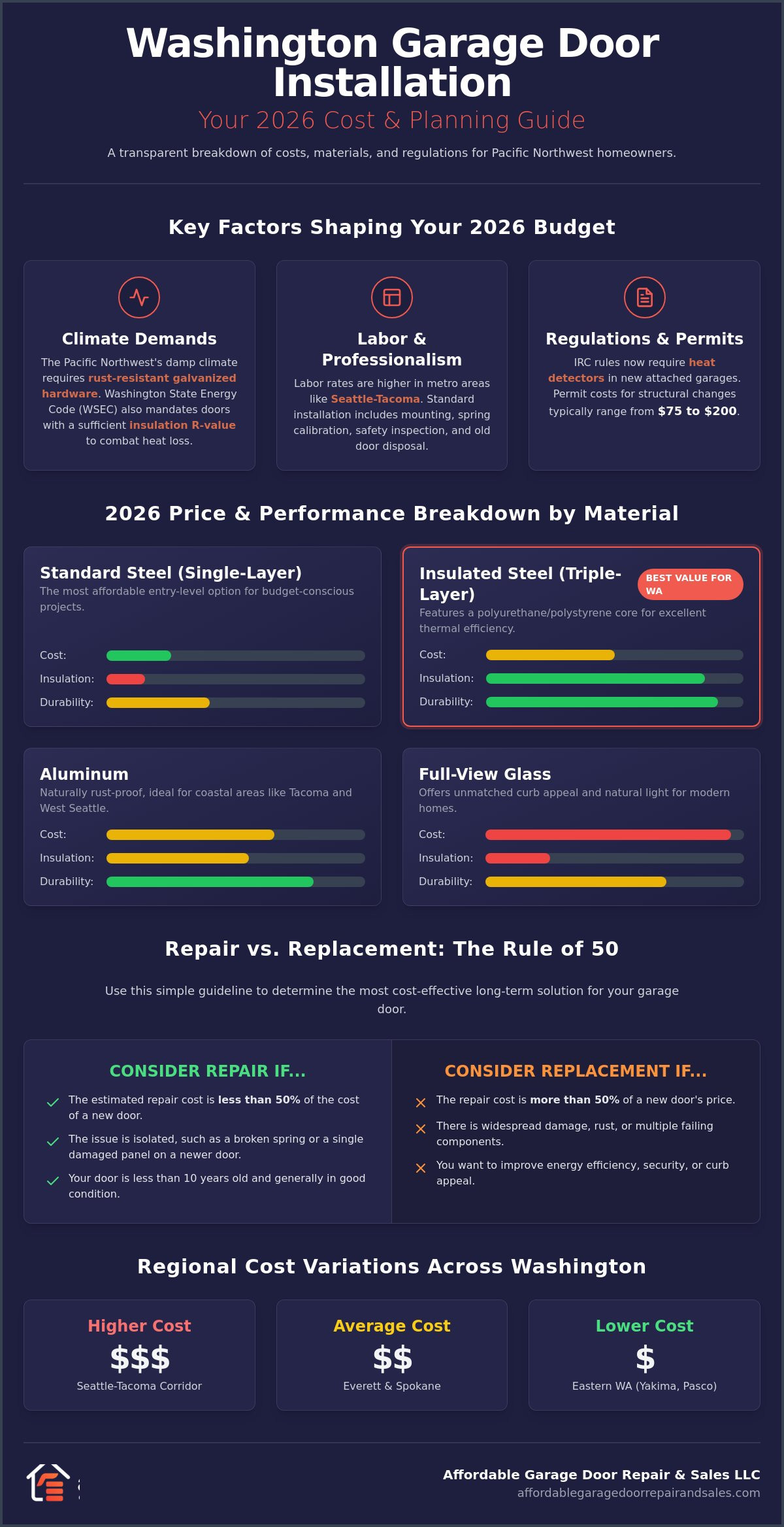 Washington Garage Door Installation

Your 2026 Cost & Planning Guide

A transparent breakdown of costs, materials, and regulations for Pacific Northwest homeowners.

Key Factors Shaping Your 2026 Budget

Climate Demands

The Pacific Northwest's damp climate requires rust-resistant galvanized hardware. Washington State Energy Code (WSEC) also mandates doors with a sufficient insulation R-value to combat heat loss.

Labor & Professionalism

Labor rates are higher in metro areas like Seattle-Tacoma. Standard installation includes mounting, spring calibration, safety inspection, and old door disposal.

Regulations & Permits

IRC rules now require heat detectors in new attached garages. Permit costs for structural changes typically range from $75 to $200.

2026 Price & Performance Breakdown by Material

Standard Steel (Single-Layer)

The most affordable entry-level option for budget-conscious projects.

Cost:
Insulation:
Durability:

Insulated Steel (Triple-Layer)

BEST VALUE FOR WA

Features a polyurethane/polystyrene core for excellent thermal efficiency.

Cost:
Insulation:
Durability:

Aluminum

Naturally rust-proof, ideal for coastal areas like Tacoma and West Seattle.

Cost:
Insulation:
Durability:

Full-View Glass

Offers unmatched curb appeal and natural light for modern homes.

Cost:
Insulation:
Durability:

Repair vs. Replacement: The Rule of 50

Use this simple guideline to determine the most cost-effective long-term solution for your garage door.

CONSIDER REPAIR IF...

✓ The estimated repair cost is less than 50% of the cost of a new door.
✓ The issue is isolated, such as a broken spring or a single damaged panel on a newer door.
✓ Your door is less than 10 years old and generally in good condition.

CONSIDER REPLACEMENT IF...

✕ The repair cost is more than 50% of a new door's price.
✕ There is widespread damage, rust, or multiple failing components.
✕ You want to improve energy efficiency, security, or curb appeal.

Regional Cost Variations Across Washington

Higher Cost
$$$
Seattle-Tacoma Corridor

Average Cost
$$
Everett & Spokane

Lower Cost
$
Eastern WA (Yakima, Pasco)

Affordable Garage Door Repair & Sales LLC
affordablegaragedoorrepairandsales.com