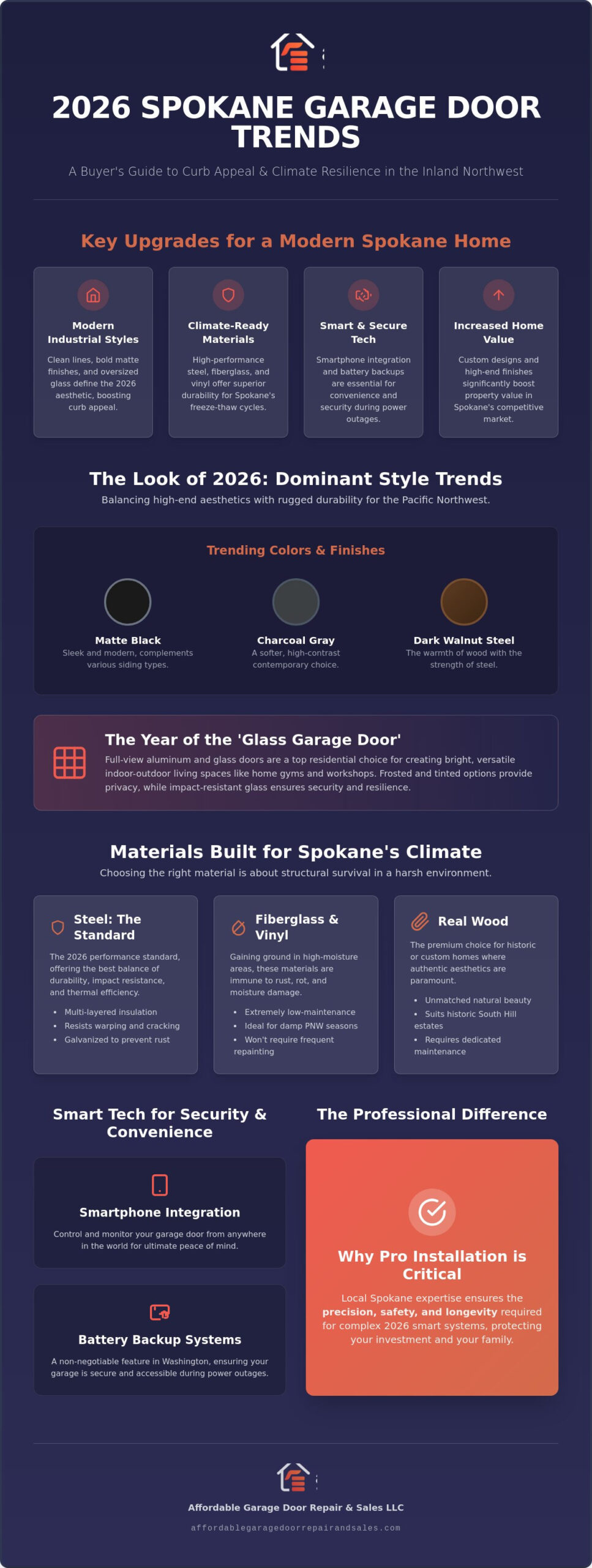 2026 SPOKANE GARAGE DOOR TRENDS

A Buyer's Guide to Curb Appeal & Climate Resilience in the Inland Northwest

Key Upgrades for a Modern Spokane Home

Modern Industrial Styles

Clean lines, bold matte finishes, and oversized glass define the 2026 aesthetic, boosting curb appeal.

Climate-Ready Materials

High-performance steel, fiberglass, and vinyl offer superior durability for Spokane's freeze-thaw cycles.

Smart & Secure Tech

Smartphone integration and battery backups are essential for convenience and security during power outages.

Increased Home Value

Custom designs and high-end finishes significantly boost property value in Spokane's competitive market.

The Look of 2026: Dominant Style Trends

Balancing high-end aesthetics with rugged durability for the Pacific Northwest.

Trending Colors & Finishes

Matte Black
Sleek and modern, complements various siding types.

Charcoal Gray
A softer, high-contrast contemporary choice.

Dark Walnut Steel
The warmth of wood with the strength of steel.

The Year of the 'Glass Garage Door'

Full-view aluminum and glass doors are a top residential choice for creating bright, versatile indoor-outdoor living spaces like home gyms and workshops. Frosted and tinted options provide privacy, while impact-resistant glass ensures security and resilience.

Materials Built for Spokane's Climate

Choosing the right material is about structural survival in a harsh environment.

Steel: The Standard

The 2026 performance standard, offering the best balance of durability, impact resistance, and thermal efficiency.

• Multi-layered insulation
• Resists warping and cracking
• Galvanized to prevent rust

Fiberglass & Vinyl

Gaining ground in high-moisture areas, these materials are immune to rust, rot, and moisture damage.

• Extremely low-maintenance
• Ideal for damp PNW seasons
• Won't require frequent repainting

Real Wood

The premium choice for historic or custom homes where authentic aesthetics are paramount.

• Unmatched natural beauty
• Suits historic South Hill estates
• Requires dedicated maintenance

Smart Tech for Security & Convenience

Smartphone Integration

Control and monitor your garage door from anywhere in the world for ultimate peace of mind.

Battery Backup Systems

A non-negotiable feature in Washington, ensuring your garage is secure and accessible during power outages.

The Professional Difference

Why Pro Installation is Critical

Local Spokane expertise ensures the precision, safety, and longevity required for complex 2026 smart systems, protecting your investment and your family.

Affordable Garage Door Repair & Sales LLC

affordablegaragedoorrepairandsales.com